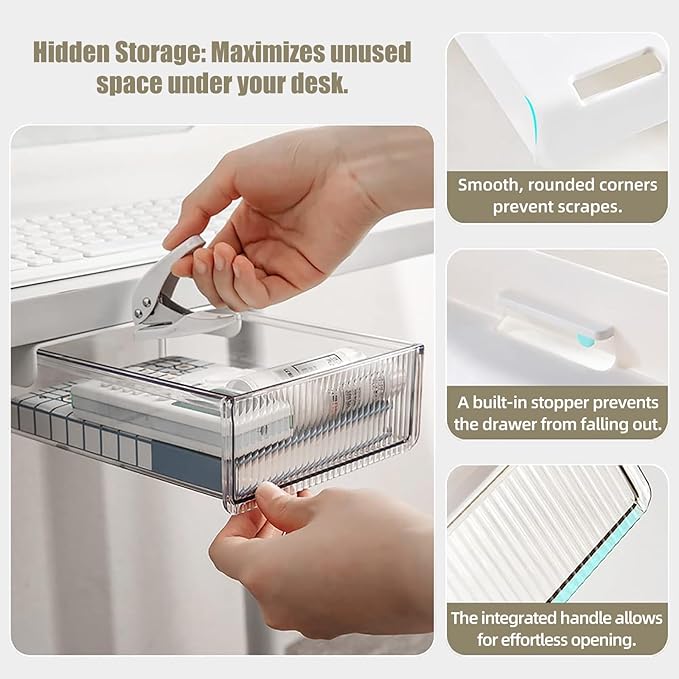 Hidden Storage: Maximizes unused space under your desk.

Smooth, rounded corners prevent scrapes.

A built-in stopper prevents the drawer from falling out.

The integrated handle allows for effortless opening.