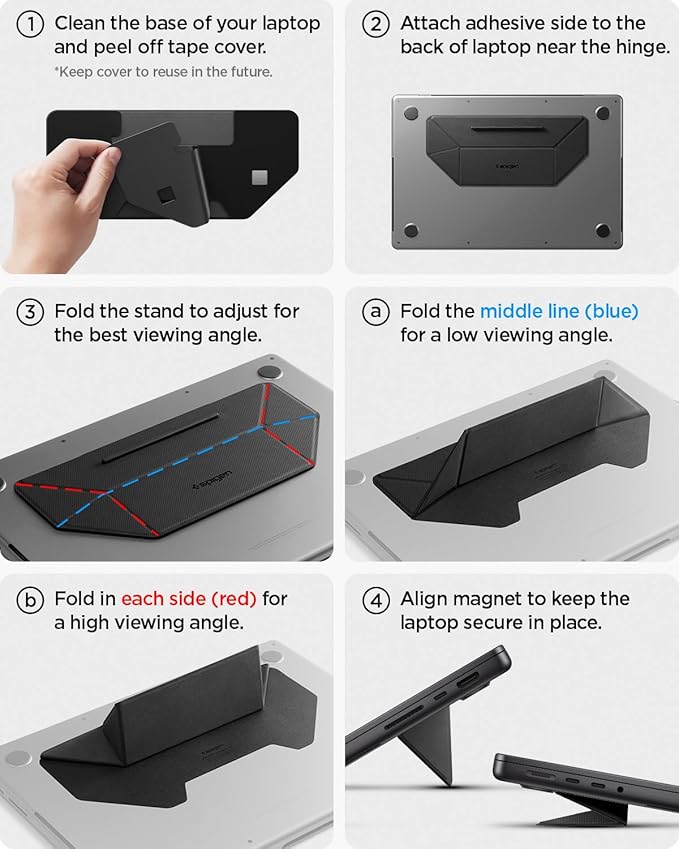 ① Clean the base of your laptop and peel off tape cover.
*Keep cover to reuse in the future.

② Attach adhesive side to the back of laptop near the hinge.

spigen

③ Fold the stand to adjust for the best viewing angle.

spigen

ⓐ Fold the middle line (blue) for a low viewing angle.

ⓑ Fold in each side (red) for a high viewing angle.

④ Align magnet to keep the laptop secure in place.