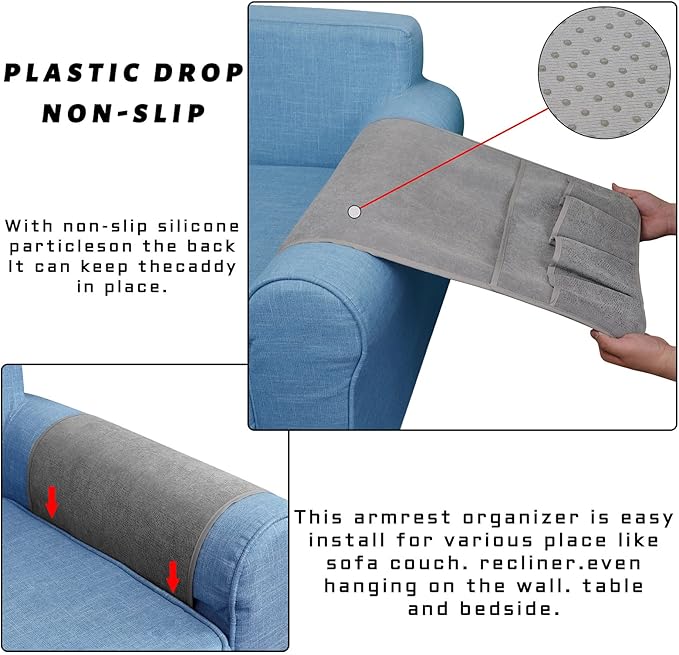 PLASTIC DROP NON-SLIP

With non-slip silicone particleson the back It can keep thecaddy in place.

This armrest organizer is easy install for various place like sofa couch. recliner.even hanging on the wall. table and bedside.