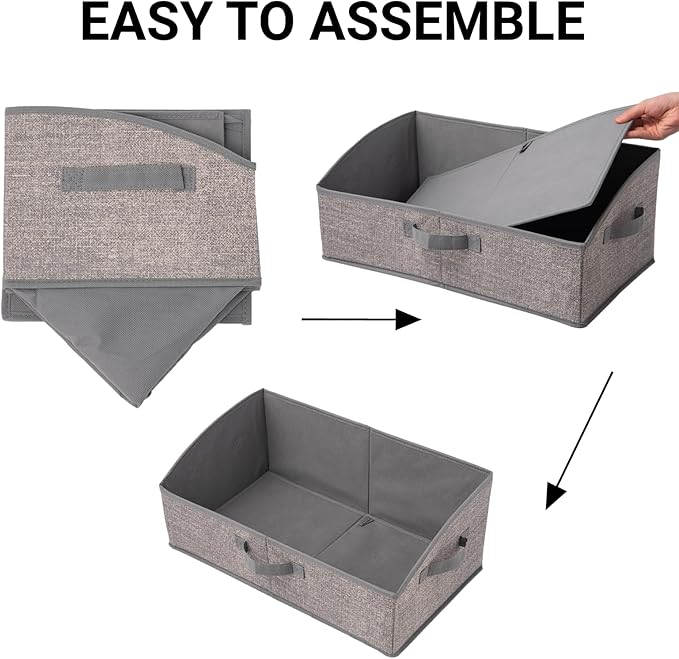 EASY TO ASSEMBLE