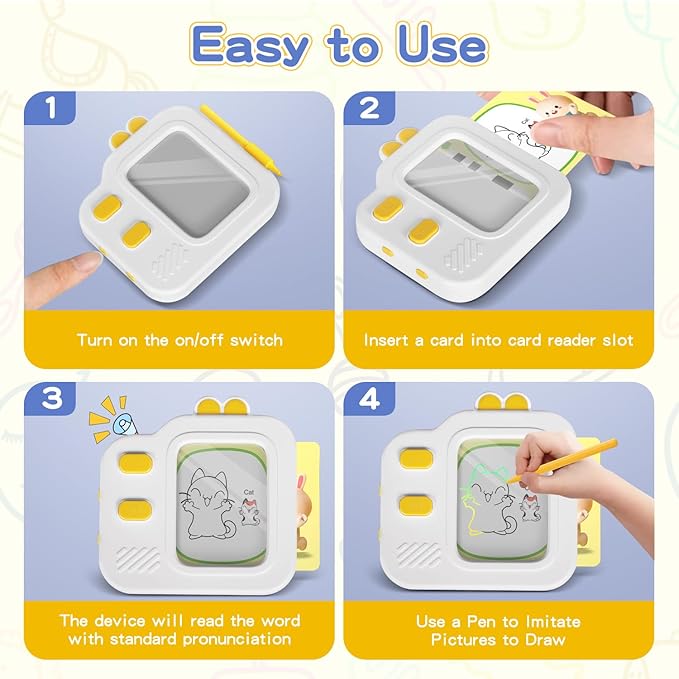 Easy to Use

1

Turn on the on/off switch

2

Cat

Insert a card into card reader slot

3

Cat

The device will read the word with standard pronunciation

4

Use a Pen to Imitate Pictures to Draw