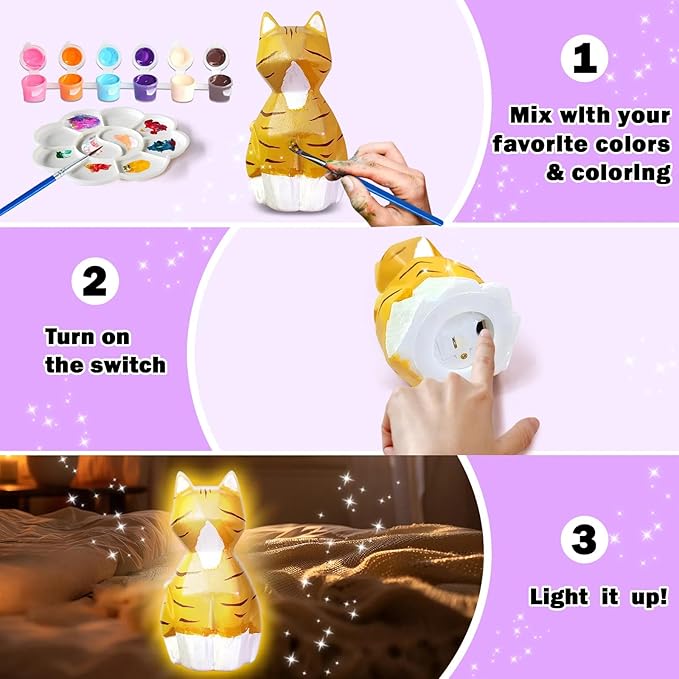 1

Mix with your favorite colors & coloring

2

Turn on the switch

3

Light it up!