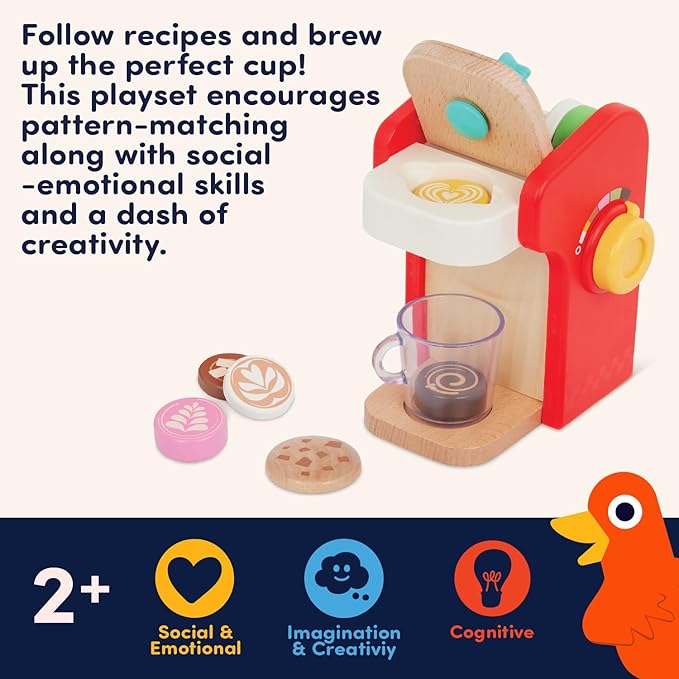 Follow recipes and brew up the perfect cup! This playset encourages pattern-matching along with social -emotional skills and a dash of creativity.

2+

Social & Emotional

Imagination & Creativiy

Cognitive