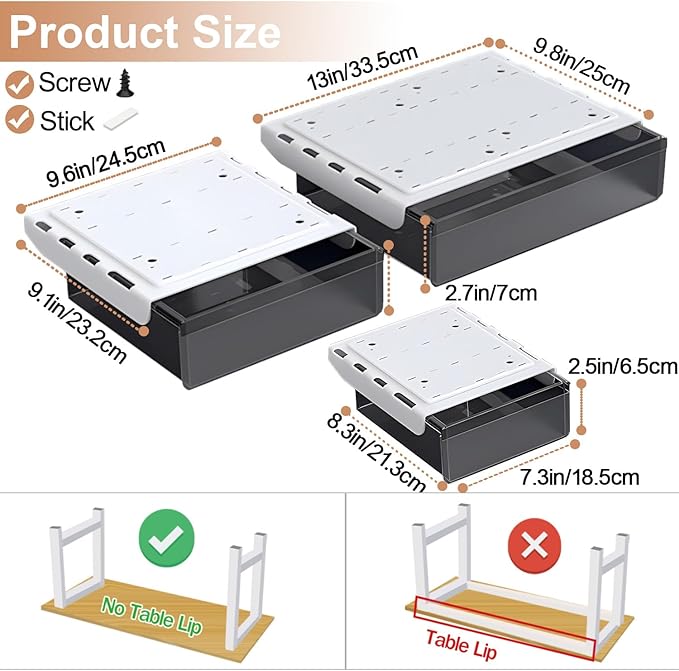 Product Size

Screw

Stick

13in/33.5cm

9.8in/25cm

9.6in/24.5cm

9.1in/23.2cm

2.7in/7cm

2.5in/6.5cm

8.3in/21.3cm

7.3in/18.5cm

No Table Lip

Table Lip