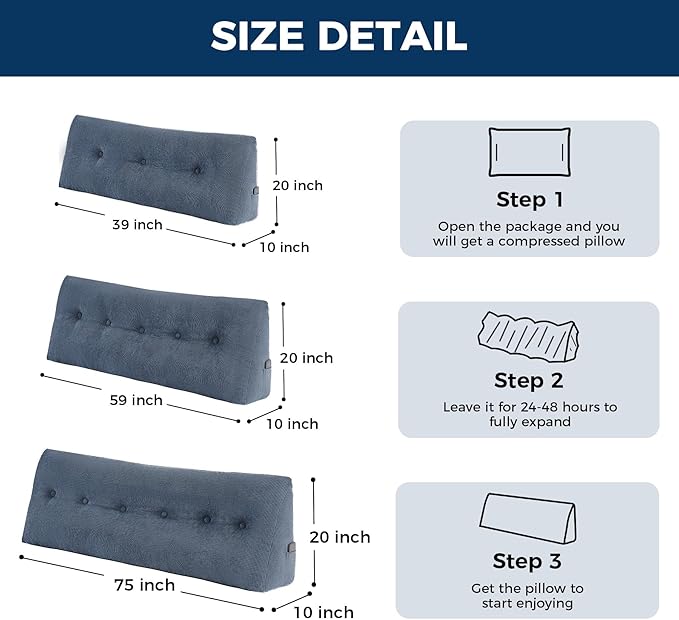 SIZE DETAIL

20 inch
39 inch
10 inch

20 inch
59 inch
10 inch

20 inch
75 inch
10 inch

Step 1
Open the package and you will get a compressed pillow

Step 2
Leave it for 24-48 hours to fully expand

Step 3
Get the pillow to start enjoying