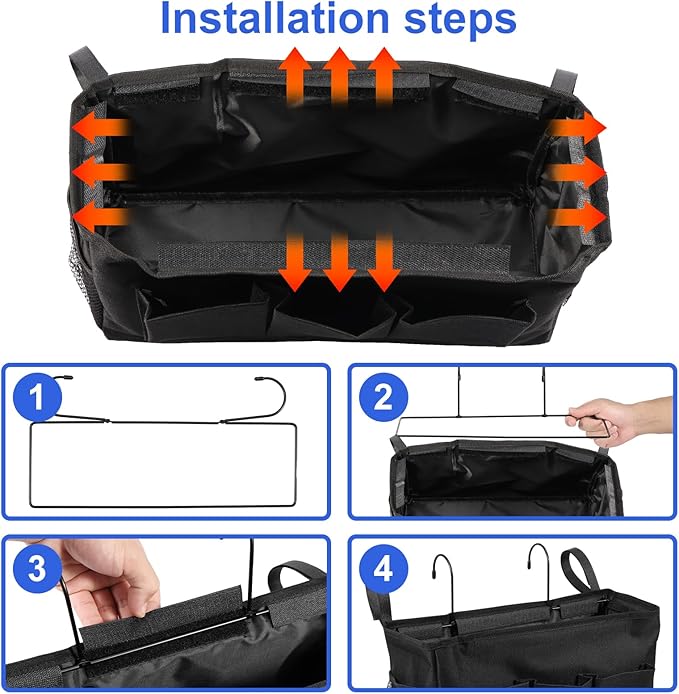 Installation steps

1

2

3

4