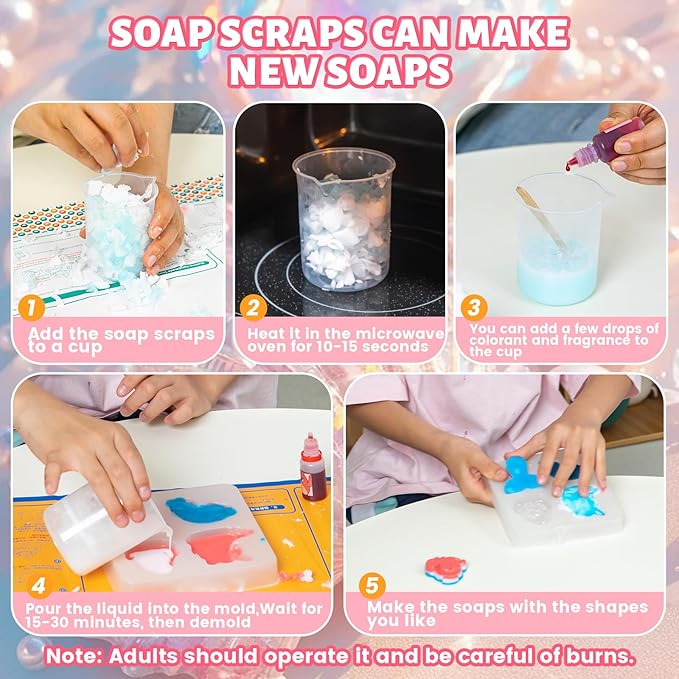 SOAP SCRAPS CAN MAKE NEW SOAPS

1
Add the soap scraps to a cup

2
Heat it in the microwave oven for 10-15 seconds

3
You can add a few drops of colorant and fragrance to the cup

4
Pour the liquid into the mold,Wait for 15-30 minutes, then demold

5
Make the soaps with the shapes you like

Note: Adults should operate it and be careful of burns.