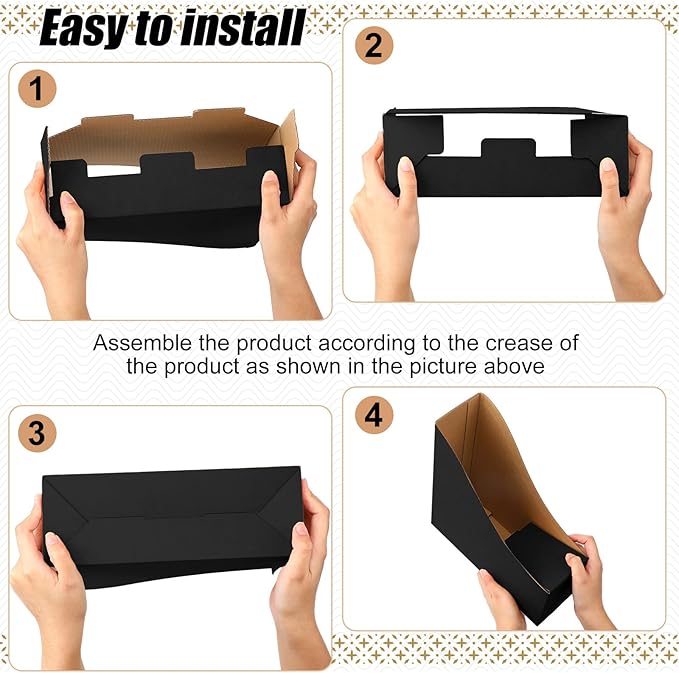 Easy to install

1

2

Assemble the product according to the crease of the product as shown in the picture above

3

4