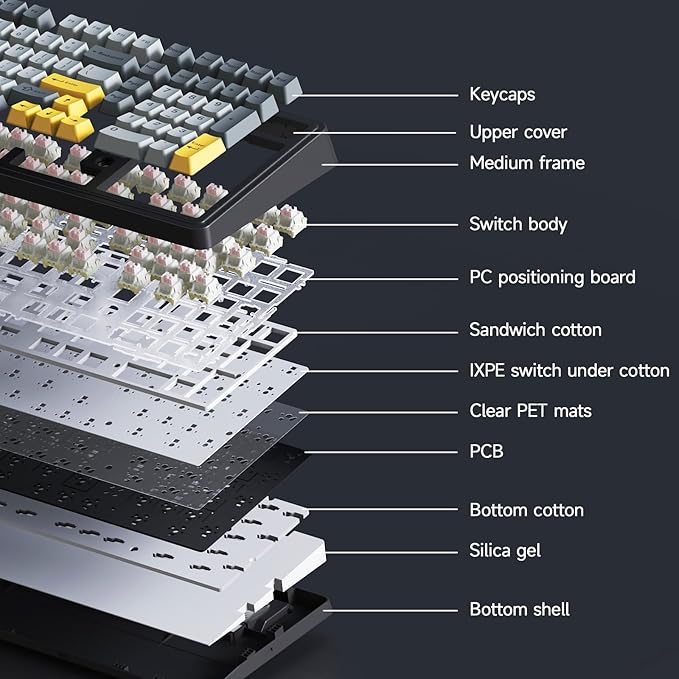 Keycaps
Upper cover
Medium frame
Switch body
PC positioning board
Sandwich cotton
IXPE switch under cotton
Clear PET mats
PCB
Bottom cotton
Silica gel
Bottom shell