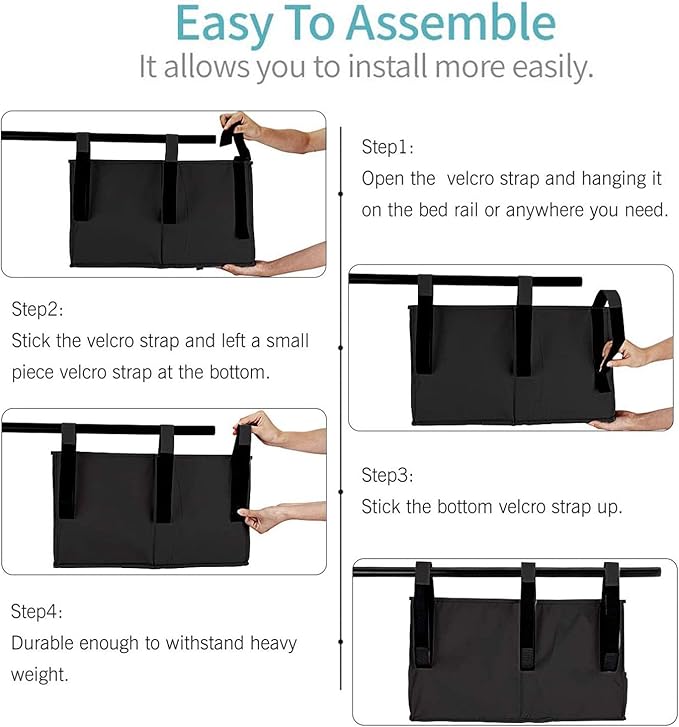 Easy To Assemble
It allows you to install more easily.

Step1:
Open the velcro strap and hanging it on the bed rail or anywhere you need.

Step2:
Stick the velcro strap and left a small piece velcro strap at the bottom.

Step3:
Stick the bottom velcro strap up.

Step4:
Durable enough to withstand heavy weight.