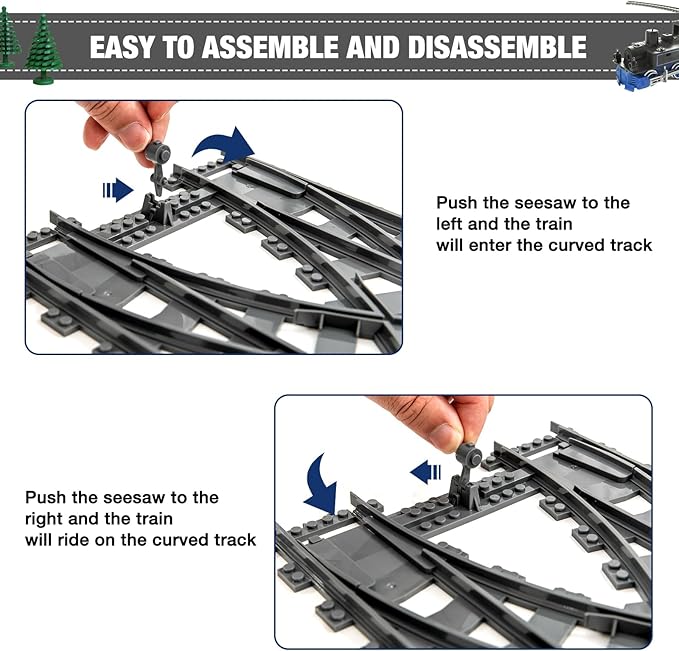 EASY TO ASSEMBLE AND DISASSEMBLE

Push the seesaw to the left and the train will enter the curved track

Push the seesaw to the right and the train will ride on the curved track