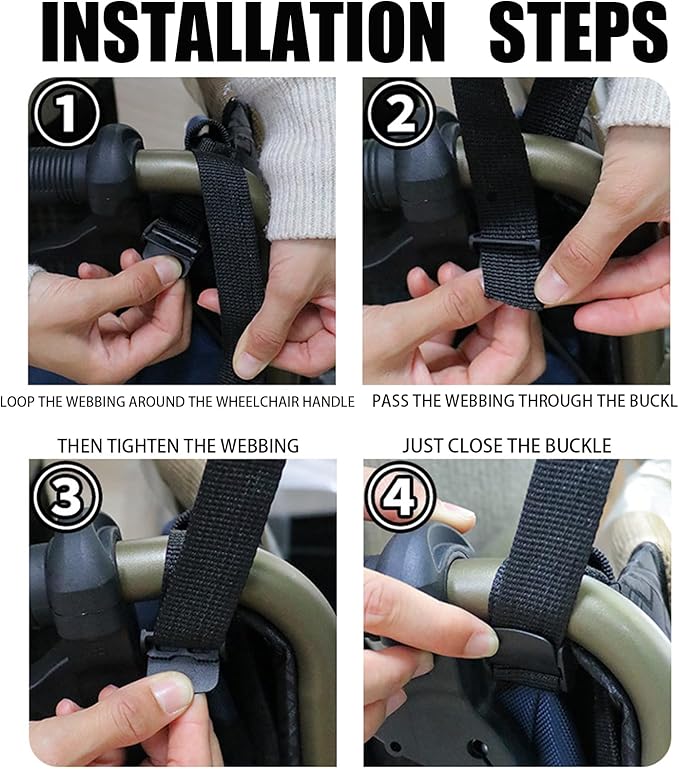 INSTALLATION STEPS

1

LOOP THE WEBBING AROUND THE WHEELCHAIR HANDLE

2

PASS THE WEBBING THROUGH THE BUCKL

THEN TIGHTEN THE WEBBING

3

JUST CLOSE THE BUCKLE

4