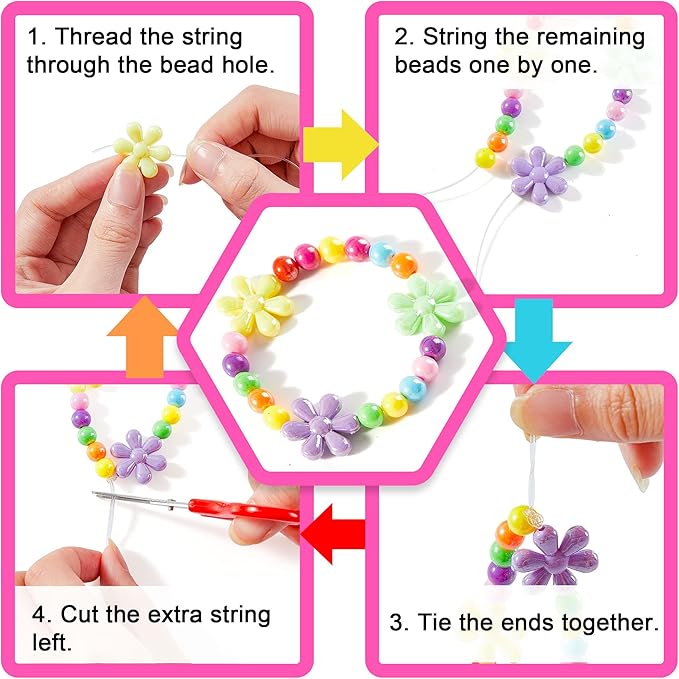 1. Thread the string through the bead hole.

2. String the remaining beads one by one.

3. Tie the ends together.

4. Cut the extra string left.