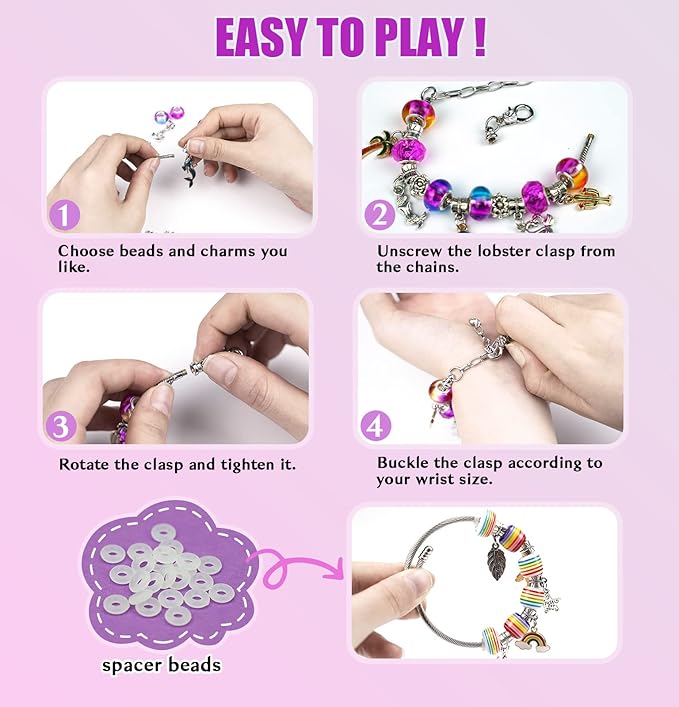 EASY TO PLAY !

1

Choose beads and charms you like.

2

Unscrew the lobster clasp from the chains.

3

Rotate the clasp and tighten it.

4

Buckle the clasp according to your wrist size.

spacer beads