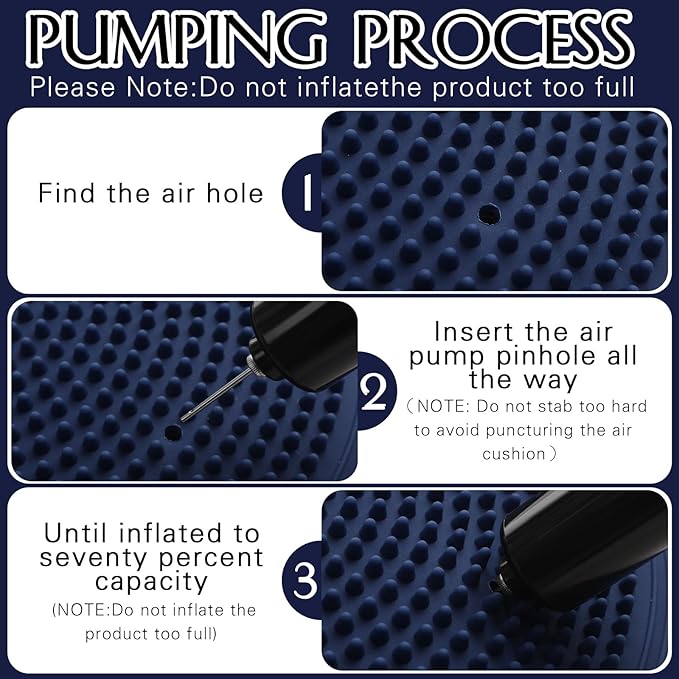 PUMPING PROCESS

Please Note:Do not inflatethe product too full

Find the air hole

1

2

Insert the air pump pinhole all the way

（NOTE: Do not stab too hard to avoid puncturing the air cushion）

Until inflated to seventy percent capacity

(NOTE:Do not inflate the product too full)

3