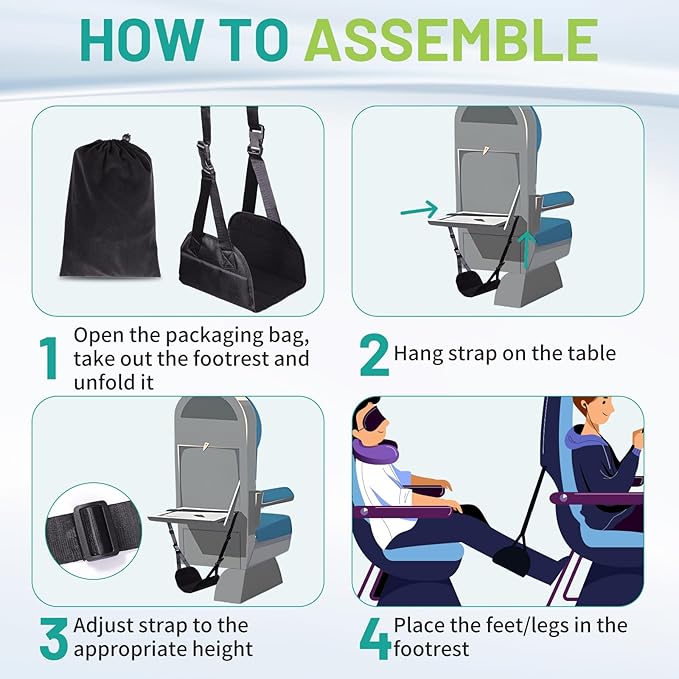 HOW TO ASSEMBLE

1 Open the packaging bag, take out the footrest and unfold it

2 Hang strap on the table

3 Adjust strap to the appropriate height

4 Place the feet/legs in the footrest