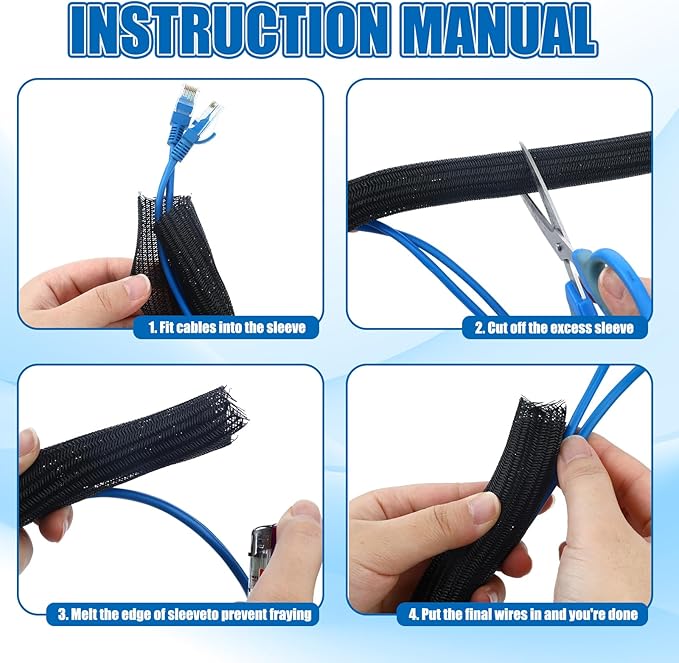 INSTRUCTION MANUAL

1. Fit cables into the sleeve

2. Cut off the excess sleeve

3. Melt the edge of sleeveto prevent fraying

4. Put the final wires in and you're done