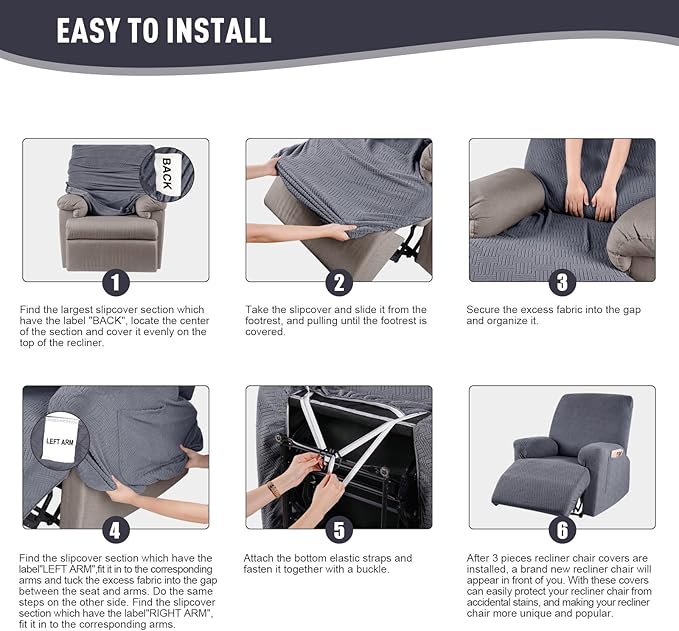 EASY TO INSTALL

BACK

1

Find the largest slipcover section which have the label "BACK", locate the center of the section and cover it evenly on the top of the recliner.

2

Take the slipcover and slide it from the footrest, and pulling until the footrest is covered.

3

Secure the excess fabric into the gap and organize it.

LEFT ARM

4

Find the slipcover section which have the label"LEFT ARM",fit it in to the corresponding arms and tuck the excess fabric into the gap between the seat and arms. Do the same steps on the other side. Find the slipcover section which have the label"RIGHT ARM", fit it in to the corresponding arms.

5

Attach the bottom elastic straps and fasten it together with a buckle.

6

After 3 pieces recliner chair covers are installed, a brand new recliner chair will appear in front of you. With these covers can easily protect your recliner chair from accidental stains, and making your recliner chair more unique and popular.