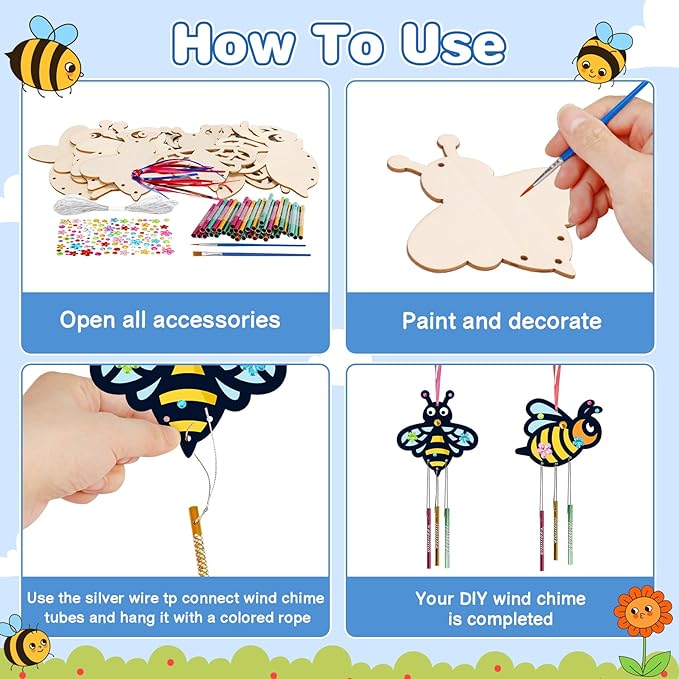 How To Use

Open all accessories

Paint and decorate

Use the silver wire tp connect wind chime tubes and hang it with a colored rope

Your DIY wind chime is completed