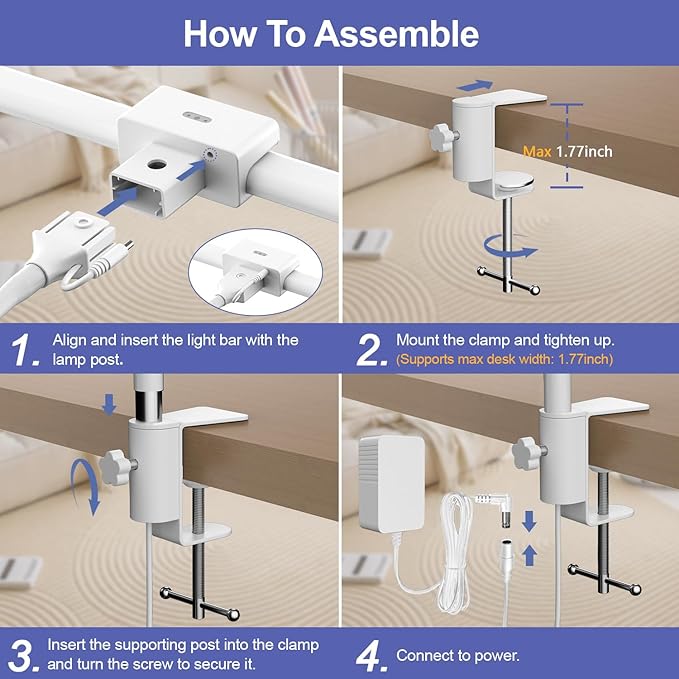 How To Assemble

Max 1.77inch

1. Align and insert the light bar with the lamp post.

2. Mount the clamp and tighten up.
(Supports max desk width: 1.77inch)

3. Insert the supporting post into the clamp and turn the screw to secure it.

4. Connect to power.