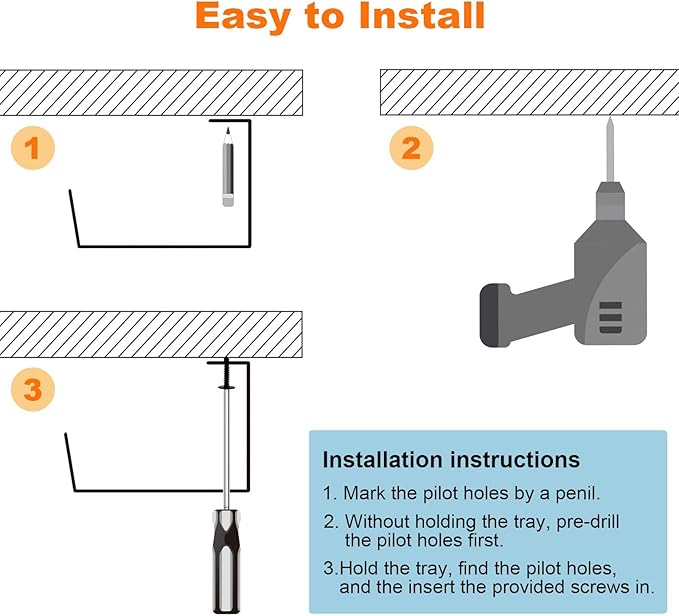 Easy to Install

1

2

3

Installation instructions

1. Mark the pilot holes by a penil.

2. Without holding the tray, pre-drill the pilot holes first.

3.Hold the tray, find the pilot holes, and the insert the provided screws in.