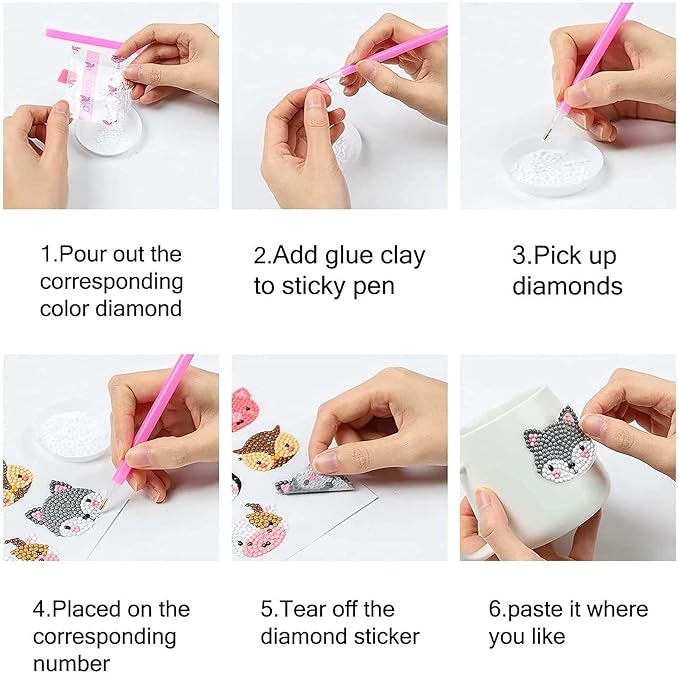 1.Pour out the corresponding color diamond

2.Add glue clay to sticky pen

3.Pick up diamonds

4.Placed on the corresponding number

5.Tear off the diamond sticker

6.paste it where you like