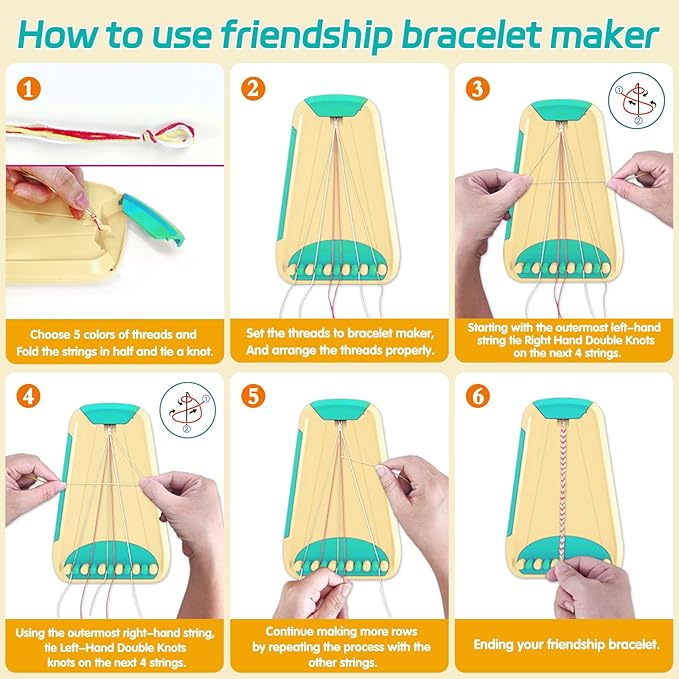 How to use friendship bracelet maker

1

Choose 5 colors of threads and Fold the strings in half and tie a knot.

2

Set the threads to bracelet maker, And arrange the threads properly.

3

① ②

Starting with the outermost left-hand string tie Right Hand Double Knots on the next 4 strings.

4

① ②

Using the outermost right-hand string, tie Left-Hand Double Knots knots on the next 4 strings.

5

Continue making more rows by repeating the process with the other strings.

6

Ending your friendship bracelet.