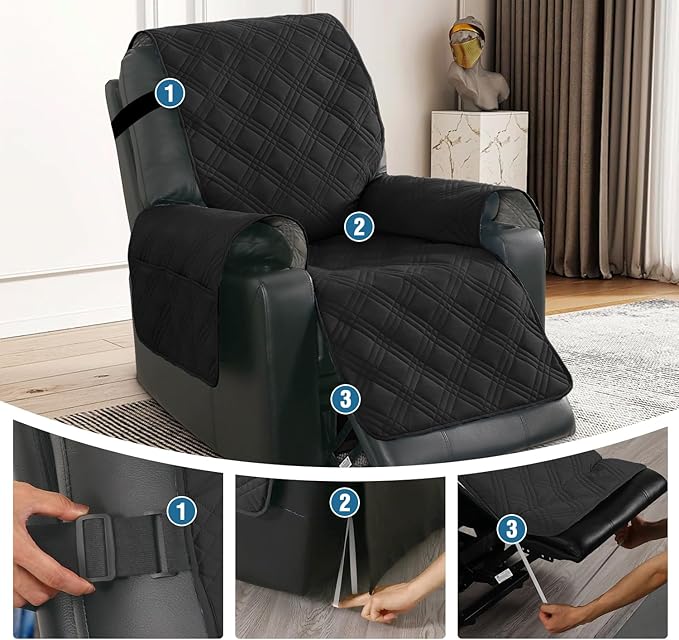 1
2
3
1
2
3