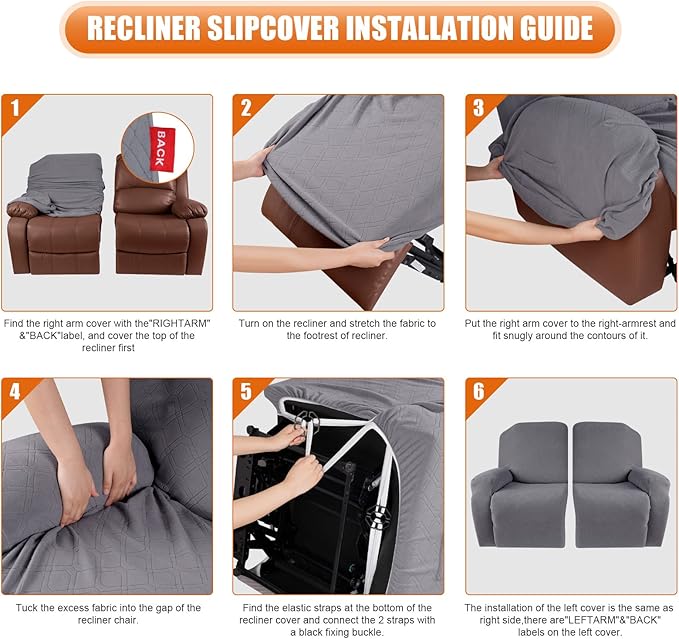 RECLINER SLIPCOVER INSTALLATION GUIDE

1

BACK

Find the right arm cover with the"RIGHTARM" &"BACK"label, and cover the top of the recliner first

2

Turn on the recliner and stretch the fabric to the footrest of recliner.

3

Put the right arm cover to the right-armrest and fit snugly around the contours of it.

4

Tuck the excess fabric into the gap of the recliner chair.

5

Find the elastic straps at the bottom of the recliner cover and connect the 2 straps with a black fixing buckle.

6

The installation of the left cover is the same as right side,there are"LEFTARM"&"BACK" labels on the left cover.