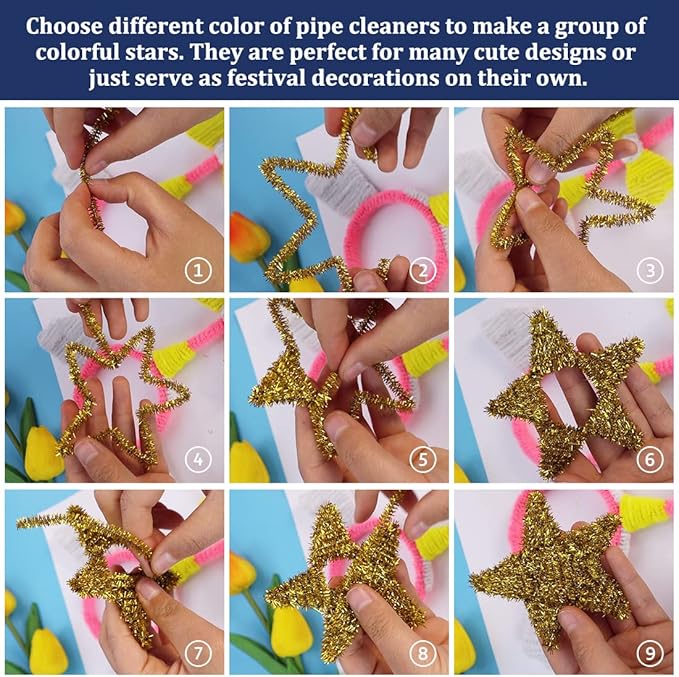 Choose different color of pipe cleaners to make a group of colorful stars. They are perfect for many cute designs or just serve as festival decorations on their own.

①

②

③

④

⑤

⑥

⑦

⑧

⑨