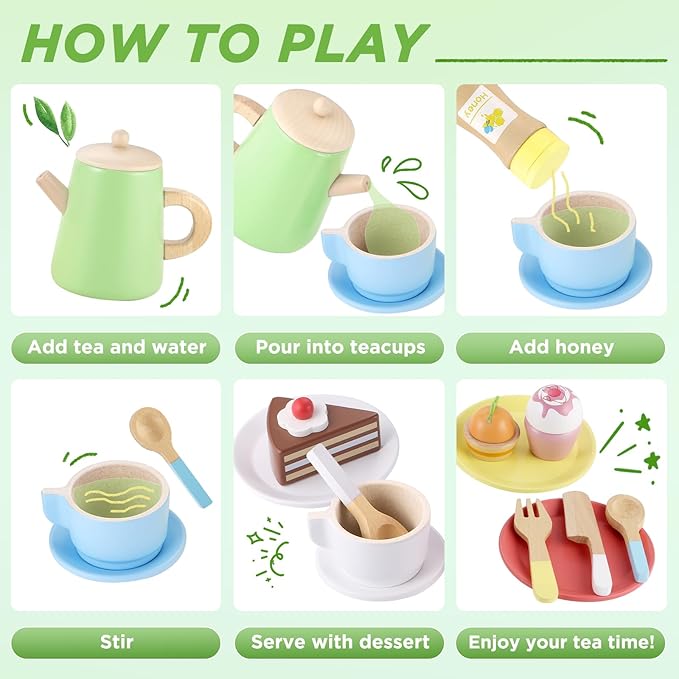 HOW TO PLAY

Honey

Add tea and water

Pour into teacups

Add honey

Stir

Serve with dessert

Enjoy your tea time!