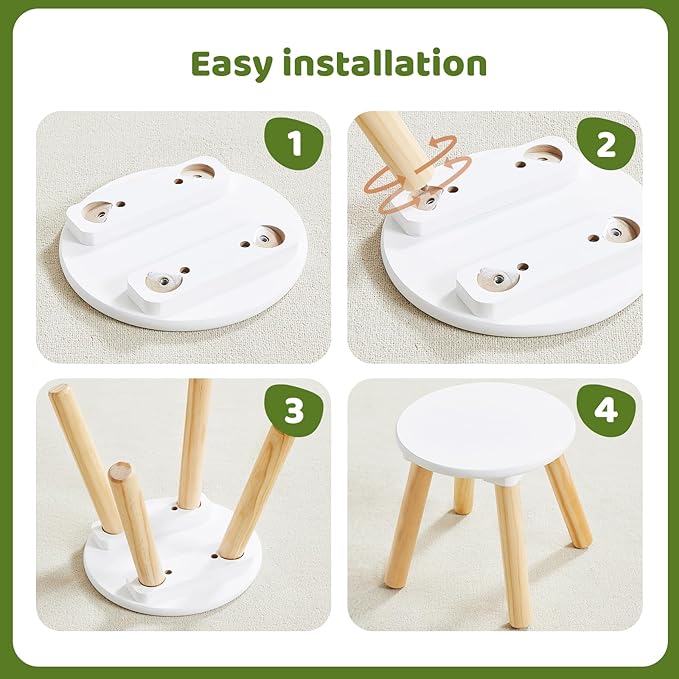 Easy installation

1

2

3

4