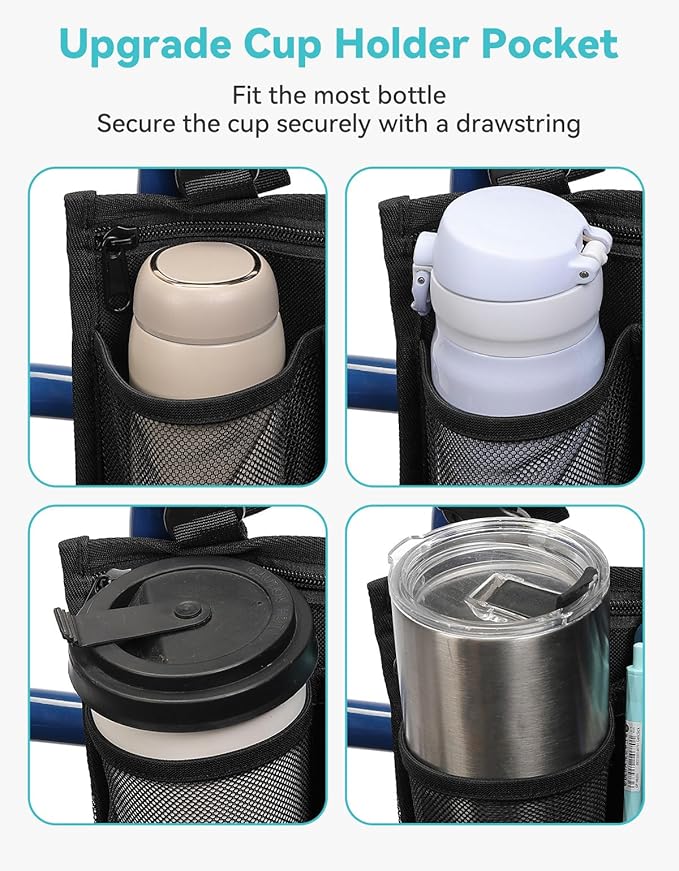 Upgrade Cup Holder Pocket

Fit the most bottle
Secure the cup securely with a drawstring