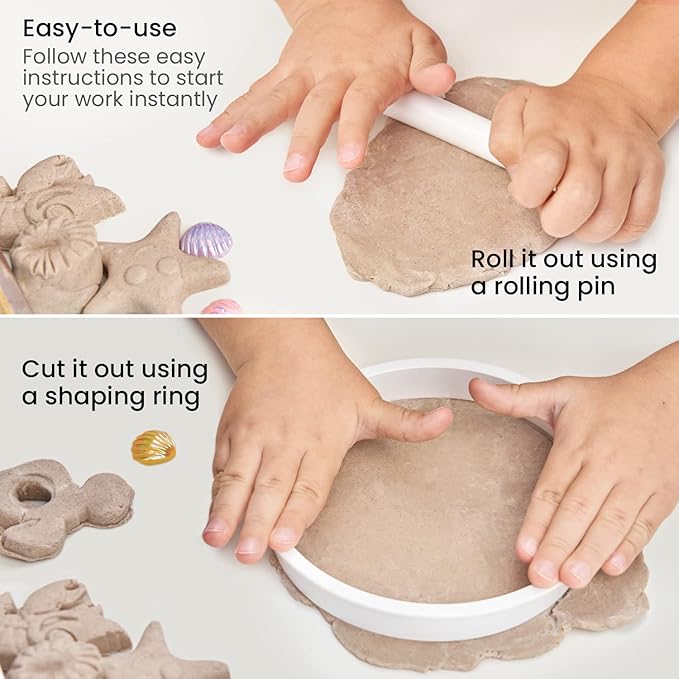 Easy-to-use
Follow these easy instructions to start your work instantly

Roll it out using a rolling pin

Cut it out using a shaping ring