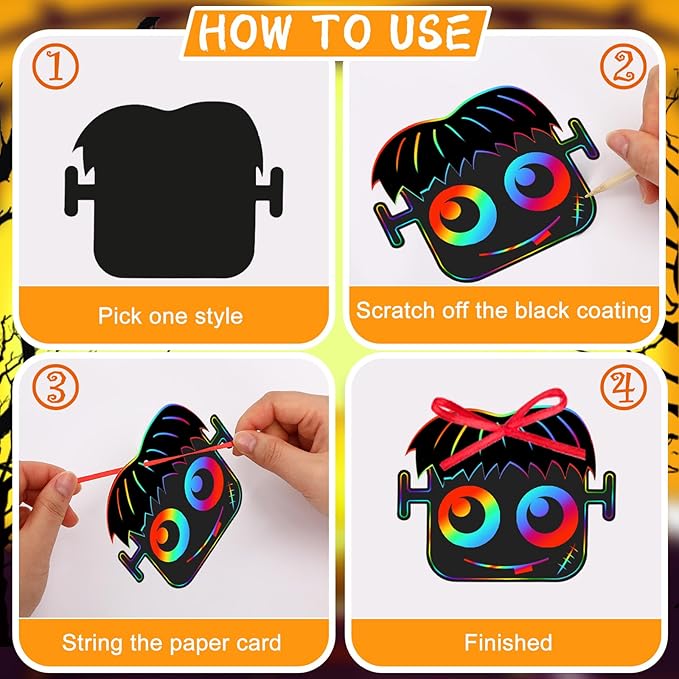 HOW TO USE

①

Pick one style

②

Scratch off the black coating

③

String the paper card

④

Finished