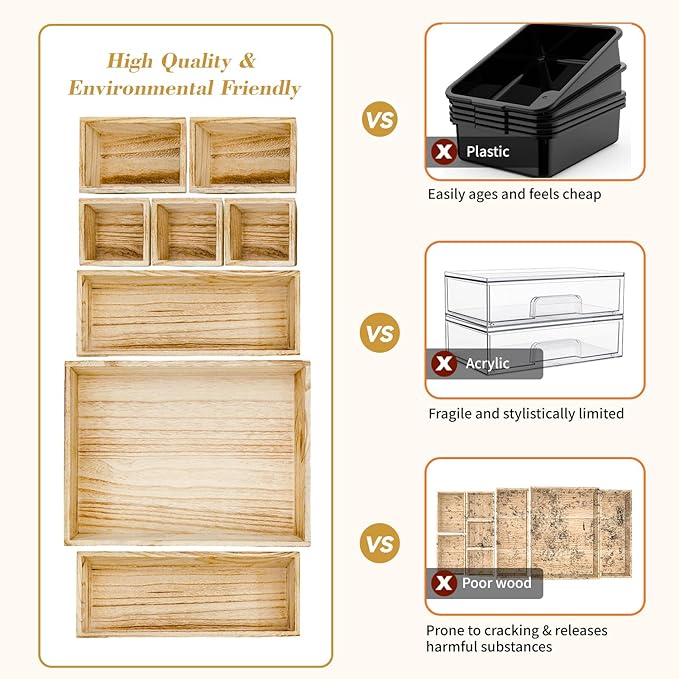 High Quality &
Environmental Friendly

VS

X Plastic

Easily ages and feels cheap

VS

X Acrylic

Fragile and stylistically limited

VS

X Poor wood

Prone to cracking & releases harmful substances