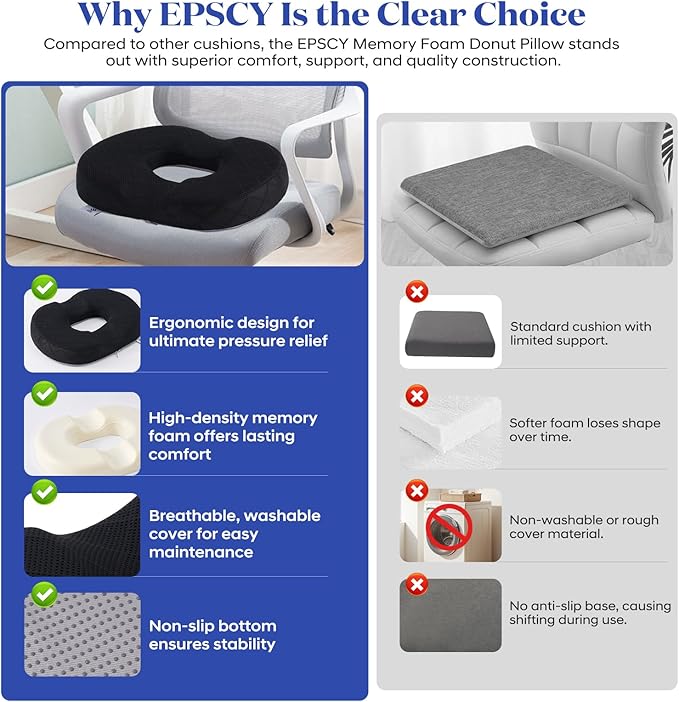 Why EPSCY Is the Clear Choice

Compared to other cushions, the EPSCY Memory Foam Donut Pillow stands out with superior comfort, support, and quality construction.

Ergonomic design for ultimate pressure relief

High-density memory foam offers lasting comfort

Breathable, washable cover for easy maintenance

Non-slip bottom ensures stability

Standard cushion with limited support.

Softer foam loses shape over time.

Non-washable or rough cover material.

No anti-slip base, causing shifting during use.