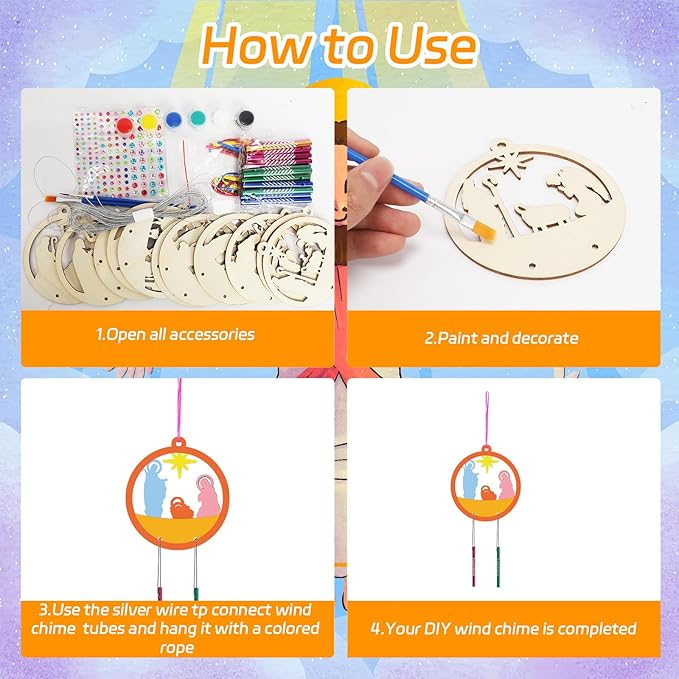 How to Use

1.Open all accessories

2.Paint and decorate

3.Use the silver wire tp connect wind chime tubes and hang it with a colored rope

4.Your DIY wind chime is completed