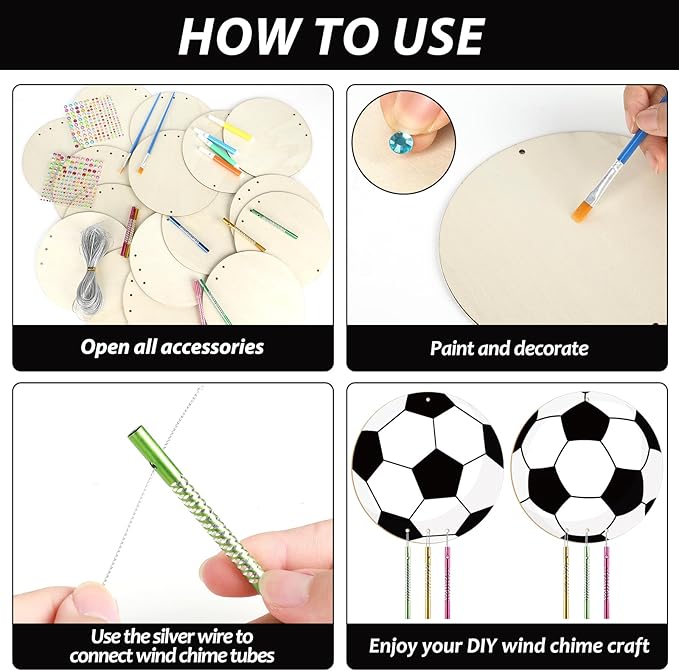 HOW TO USE

Open all accessories

Paint and decorate

Use the silver wire to connect wind chime tubes

Enjoy your DIY wind chime craft