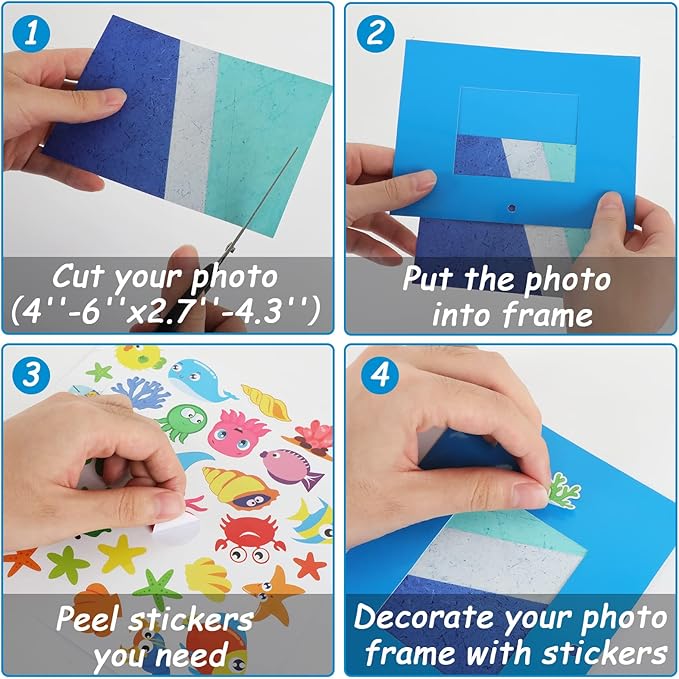 1

Cut your photo (4''-6''x2.7''-4.3'')

2

Put the photo into frame

3

Peel stickers you need

4

Decorate your photo frame with stickers