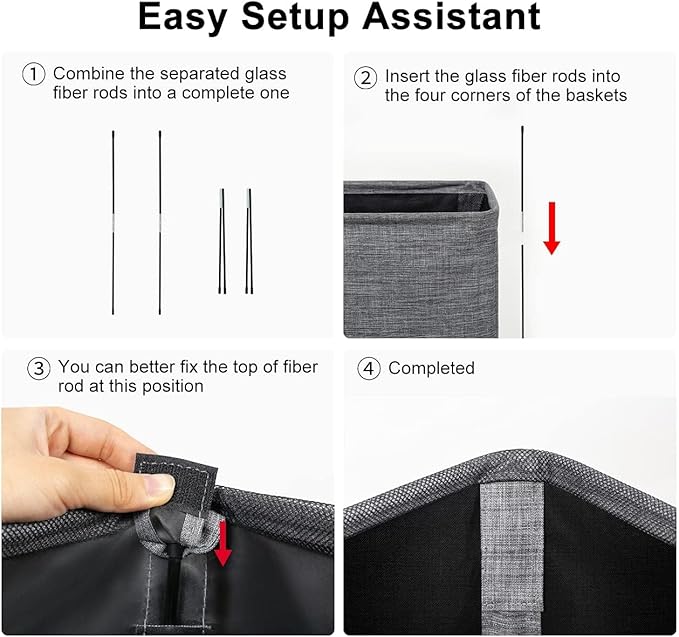 Easy Setup Assistant

① Combine the separated glass fiber rods into a complete one

② Insert the glass fiber rods into the four corners of the baskets

③ You can better fix the top of fiber rod at this position

④ Completed