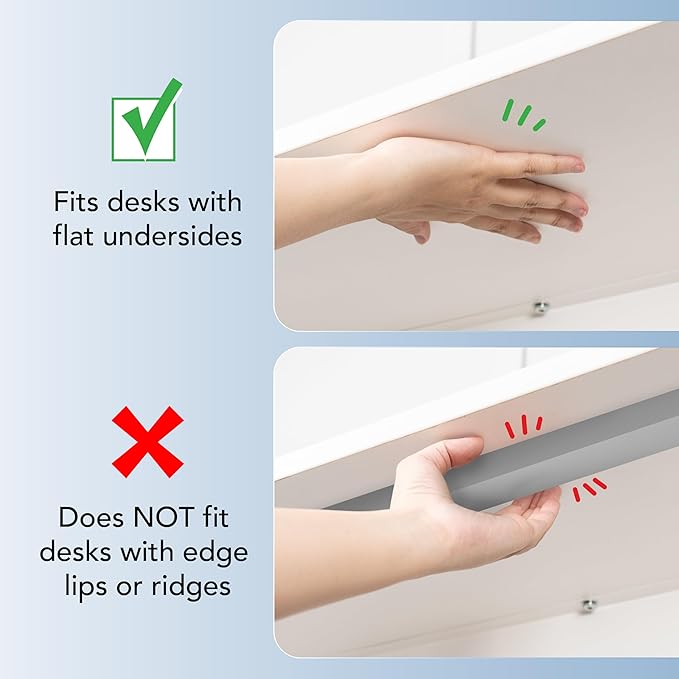 Fits desks with flat undersides

Does NOT fit desks with edge lips or ridges