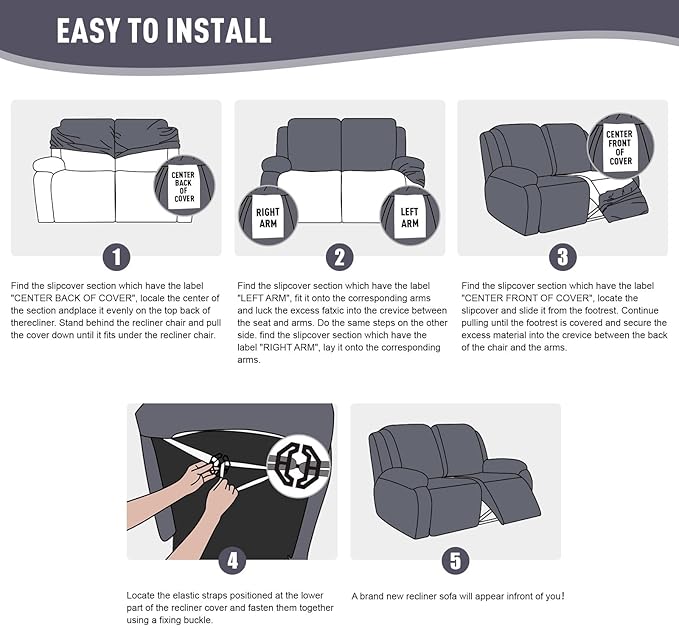 EASY TO INSTALL

CENTER BACK OF COVER

1

Find the slipcover section which have the label "CENTER BACK OF COVER", locale the center of the section andplace it evenly on the top back of therecliner. Stand behind the recliner chair and pull the cover down until it fits under the recliner chair.

RIGHT ARM

LEFT ARM

2

Find the slipcover section which have the label "LEFT ARM", fit it onto the corresponding arms and luck the excess fatxic into the crevice between the seat and arms. Do the same steps on the other side. find the slipcover section which have the label "RIGHT ARM", lay it onto the corresponding arms.

CENTER FRONT OF COVER

3

Find the slipcover section which have the label "CENTER FRONT OF COVER", locate the slipcover and slide it from the footrest. Continue pulling until the footrest is covered and secure the excess material into the crevice between the back of the chair and the arms.

4

Locate the elastic straps positioned at the lower part of the recliner cover and fasten them together using a fixing buckle.

5

A brand new recliner sofa will appear infront of you!