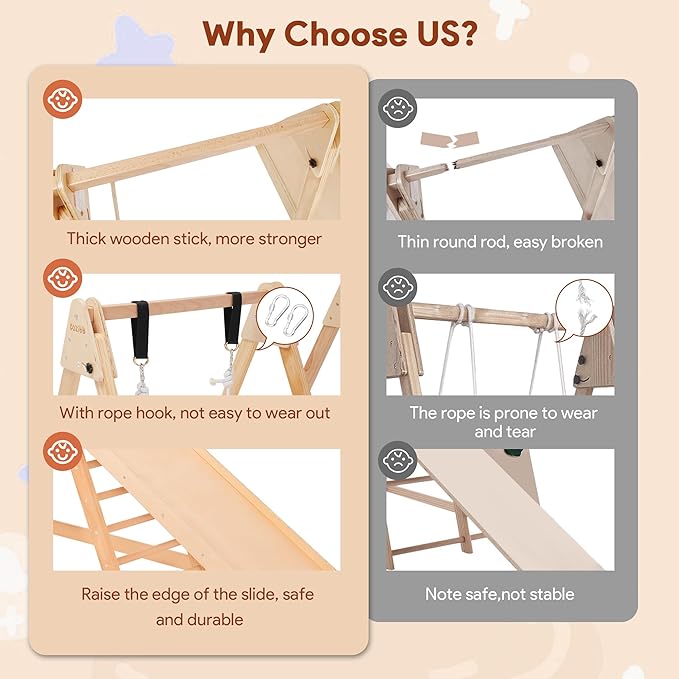 Why Choose US?

Thick wooden stick, more stronger

With rope hook, not easy to wear out

Raise the edge of the slide, safe and durable

Thin round rod, easy broken

The rope is prone to wear and tear

Note safe,not stable