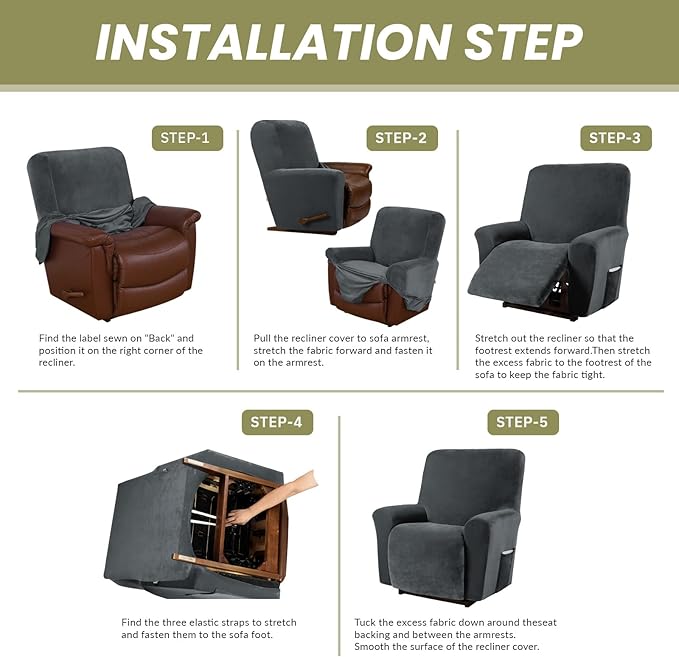 INSTALLATION STEP

STEP-1

Find the label sewn on "Back" and position it on the right corner of the recliner.

STEP-2

Pull the recliner cover to sofa armrest, stretch the fabric forward and fasten it on the armrest.

STEP-3

Stretch out the recliner so that the footrest extends forward.Then stretch the excess fabric to the footrest of the sofa to keep the fabric tight.

STEP-4

Find the three elastic straps to stretch and fasten them to the sofa foot.

STEP-5

Tuck the excess fabric down around theseat backing and between the armrests.
Smooth the surface of the recliner cover.