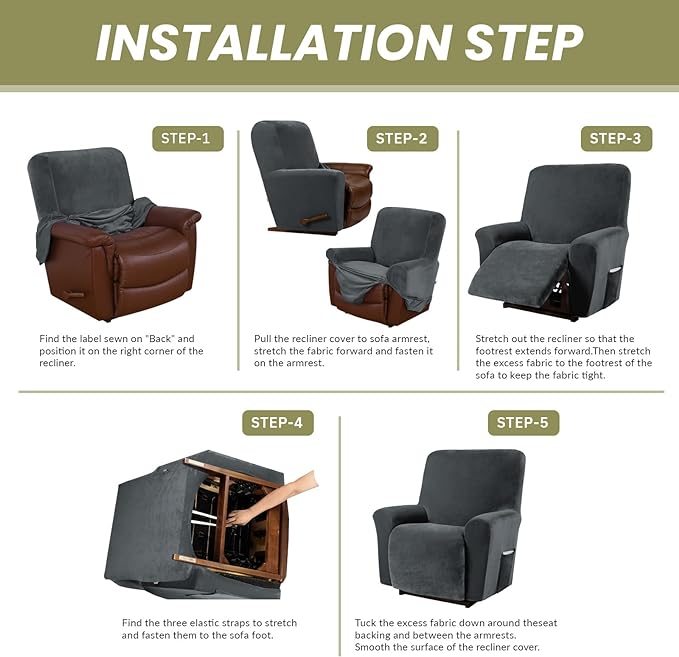 INSTALLATION STEP

STEP-1

Find the label sewn on "Back" and position it on the right corner of the recliner.

STEP-2

Pull the recliner cover to sofa armrest, stretch the fabric forward and fasten it on the armrest.

STEP-3

Stretch out the recliner so that the footrest extends forward.Then stretch the excess fabric to the footrest of the sofa to keep the fabric tight.

STEP-4

Find the three elastic straps to stretch and fasten them to the sofa foot.

STEP-5

Tuck the excess fabric down around theseat backing and between the armrests.
Smooth the surface of the recliner cover.