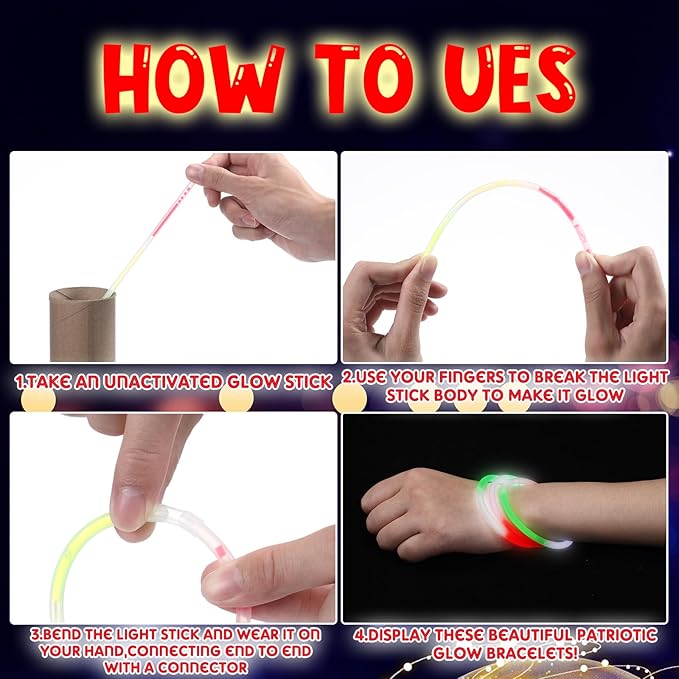 HOW TO UES

1.TAKE AN UNACTIVATED GLOW STICK

2.USE YOUR FINGERS TO BREAK THE LIGHT STICK BODY TO MAKE IT GLOW

3.BEND THE LIGHT STICK AND WEAR IT ON YOUR HAND,CONNECTING END TO END WITH A CONNECTOR

4.DISPLAY THESE BEAUTIFUL PATRIOTIC GLOW BRACELETS!