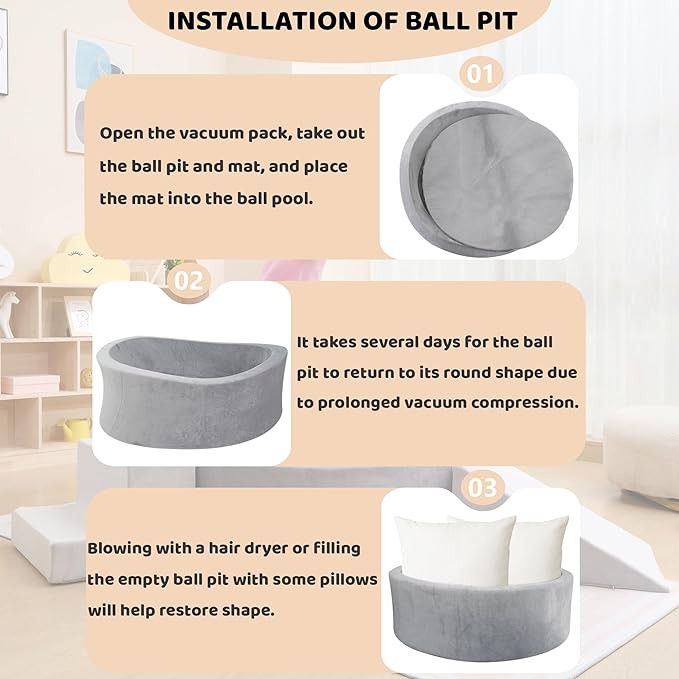 INSTALLATION OF BALL PIT

01

Open the vacuum pack, take out the ball pit and mat, and place the mat into the ball pool.

02

It takes several days for the ball pit to return to its round shape due to prolonged vacuum compression.

03

Blowing with a hair dryer or filling the empty ball pit with some pillows will help restore shape.