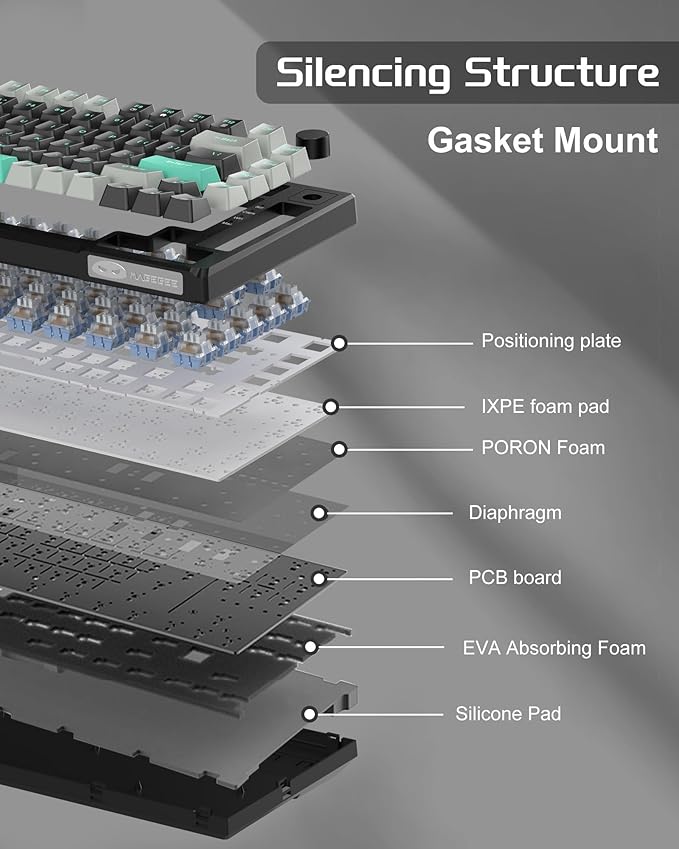 Silencing Structure

Gasket Mount

MAGEGEE

Positioning plate

IXPE foam pad

PORON Foam

Diaphragm

PCB board

EVA Absorbing Foam

Silicone Pad