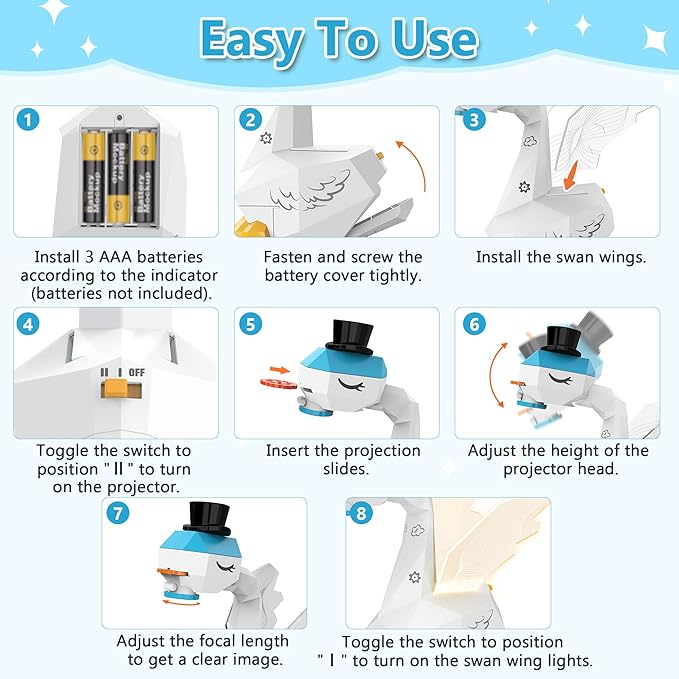 Easy To Use

1

Battery Mockup

Battery Mockup

Battery Mockup

Install 3 AAA batteries according to the indicator (batteries not included).

2

Fasten and screw the battery cover tightly.

3

Install the swan wings.

4

II I OFF

Toggle the switch to position " II " to turn on the projector.

5

Insert the projection slides.

6

Adjust the height of the projector head.

7

Adjust the focal length to get a clear image.

8

Toggle the switch to position " I " to turn on the swan wing lights.